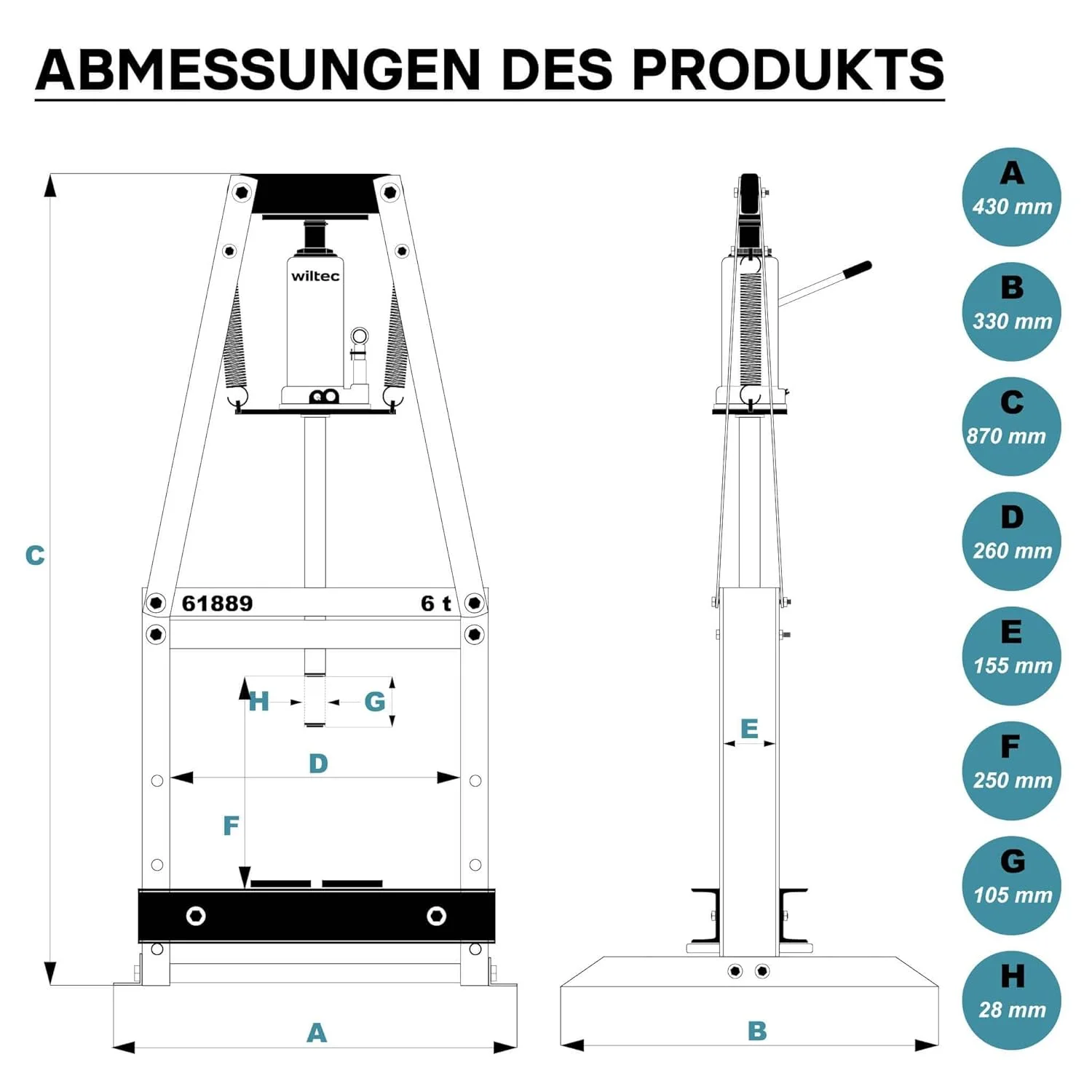 ABMESSUNGEN DES PRODUKTS

wiltec

C

61889

6 t

H

G

D

F

A

E

B

A
430 mm

B
330 mm

C
870 mm

D
260 mm

E
155 mm

F
250 mm

G
105 mm

H
28 mm